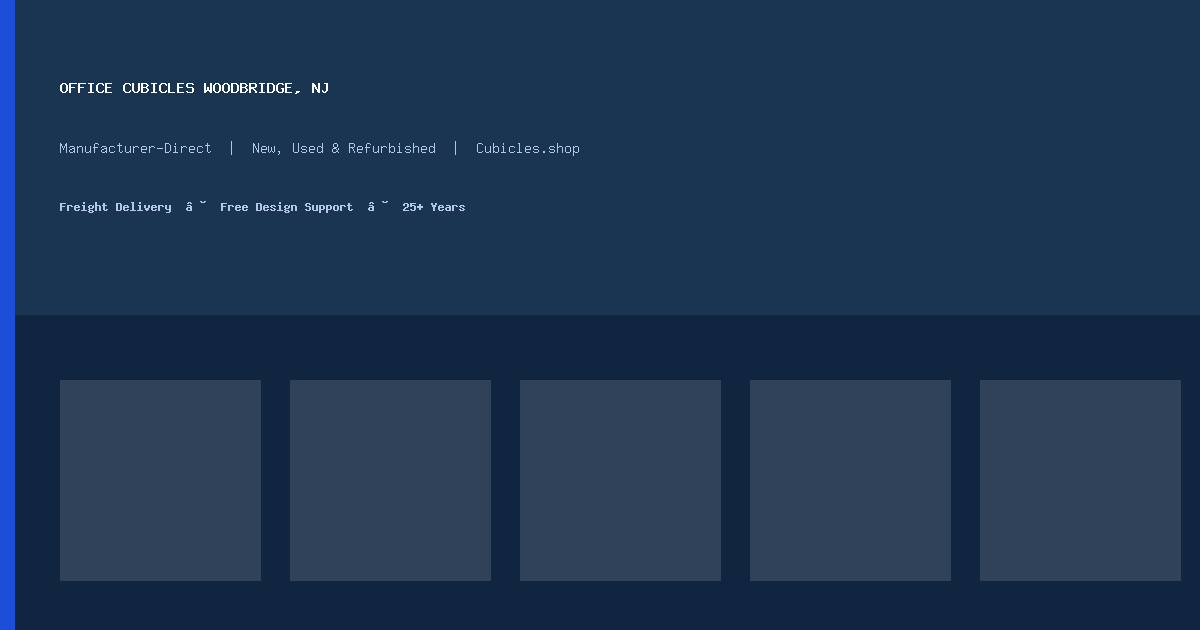 OFFICE CUBICLES WOODBRIDGE, NJ

Manufacturer-Direct | New, Used & Refurbished | Cubicles.shop

Freight Delivery â˘ Free Design Support â˘ 25+ Years