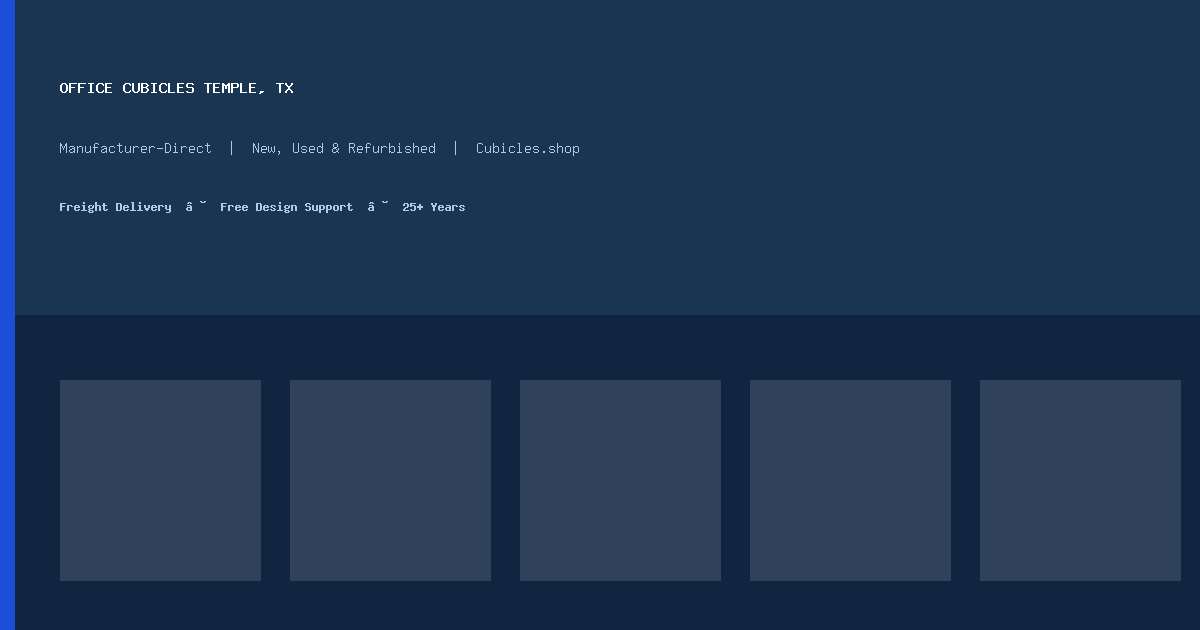 OFFICE CUBICLES TEMPLE, TX

Manufacturer-Direct | New, Used & Refurbished | Cubicles.shop

Freight Delivery â˘ Free Design Support â˘ 25+ Years