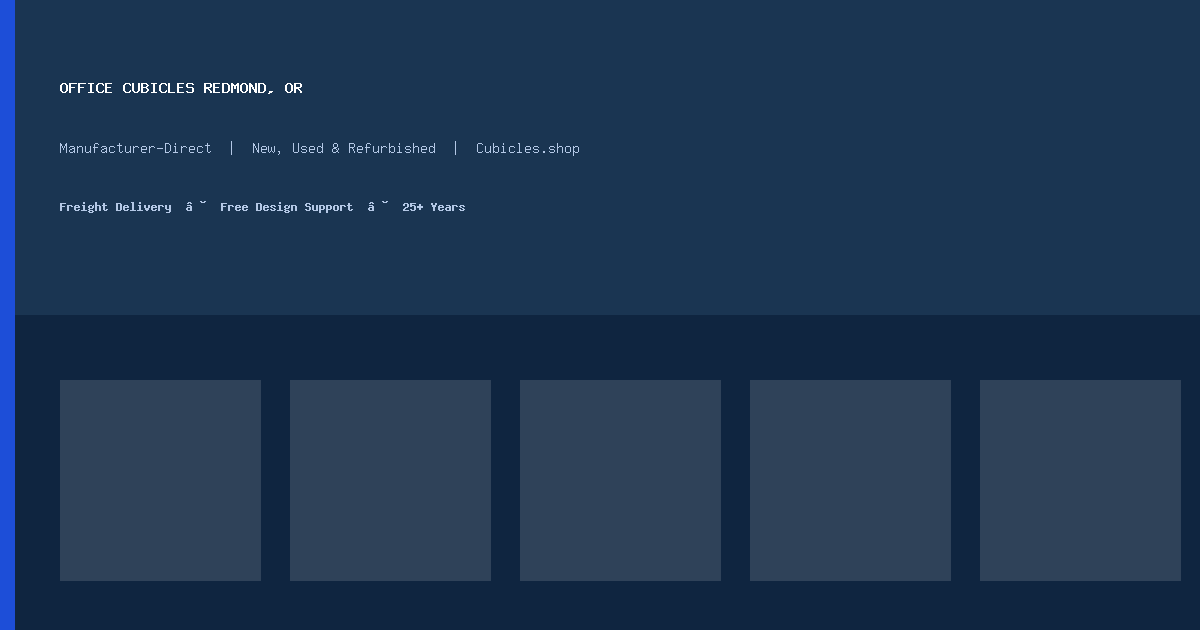 OFFICE CUBICLES REDMOND, OR

Manufacturer-Direct | New, Used & Refurbished | Cubicles.shop

Freight Delivery â˘ Free Design Support â˘ 25+ Years