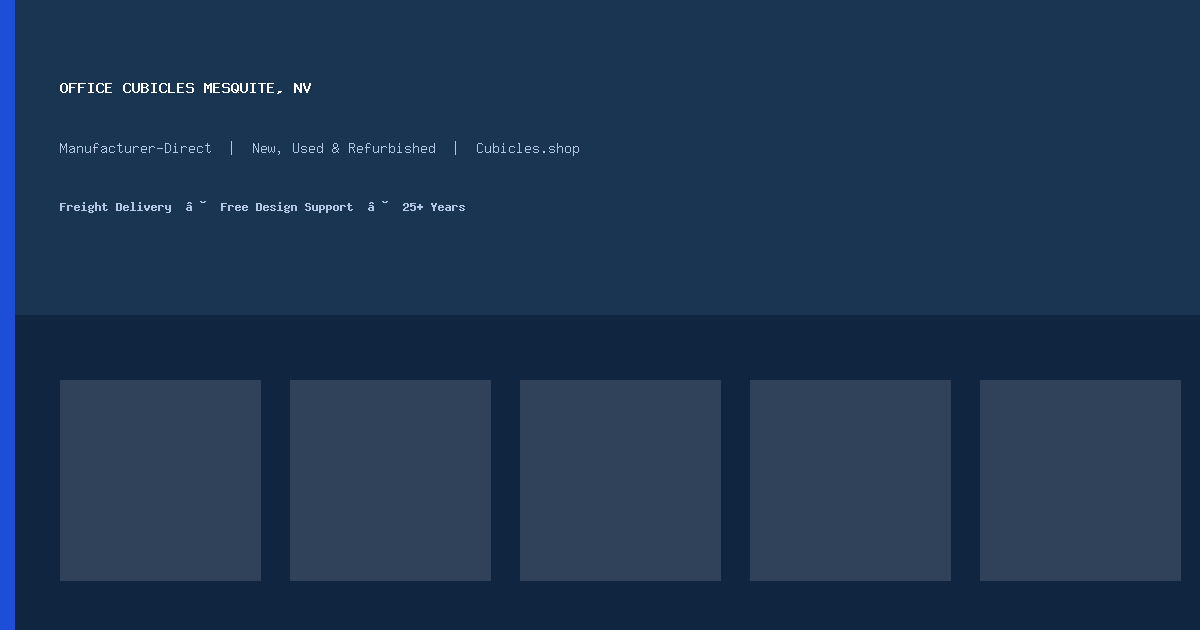 OFFICE CUBICLES MESQUITE, NV

Manufacturer-Direct | New, Used & Refurbished | Cubicles.shop

Freight Delivery â˘ Free Design Support â˘ 25+ Years