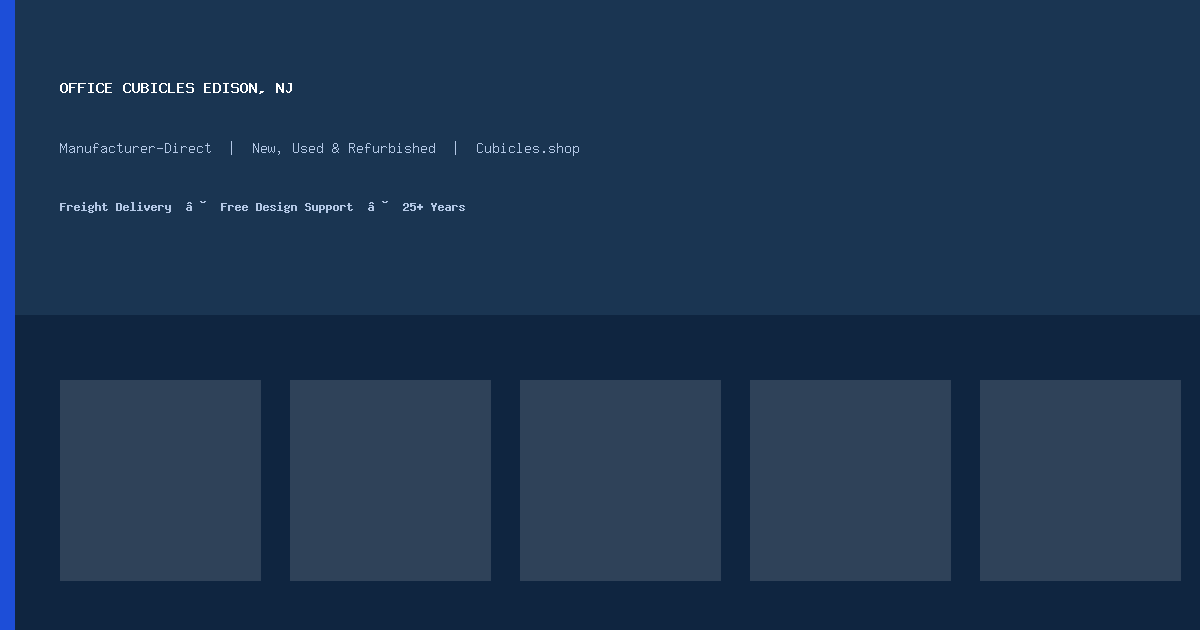 OFFICE CUBICLES EDISON, NJ

Manufacturer-Direct | New, Used & Refurbished | Cubicles.shop

Freight Delivery â˘ Free Design Support â˘ 25+ Years